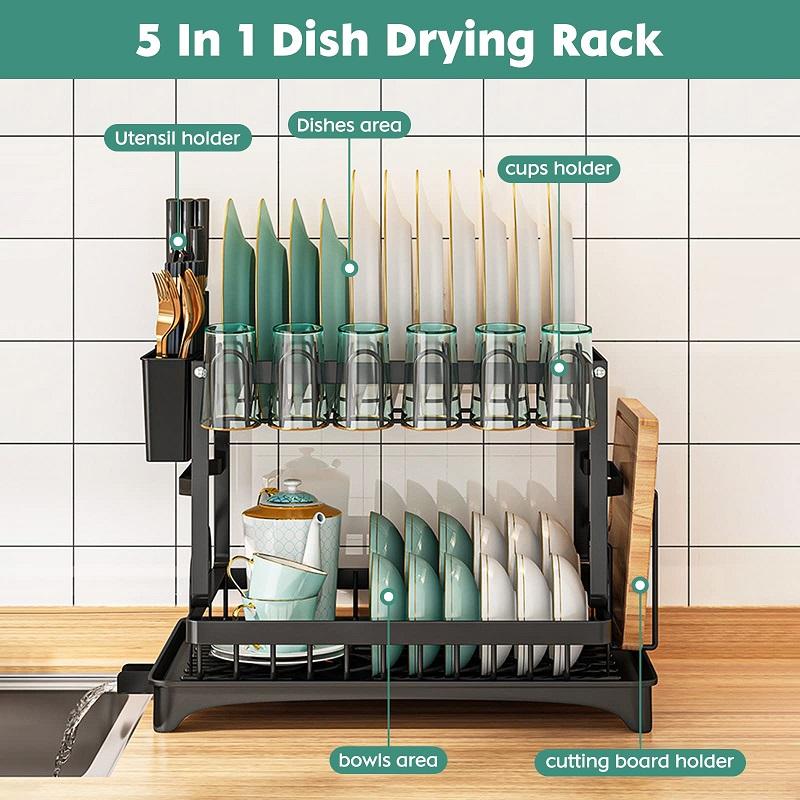 5 In 1 Dish Drying Rack

Utensil holder

Dishes area

cups holder

bowls area

cutting board holder